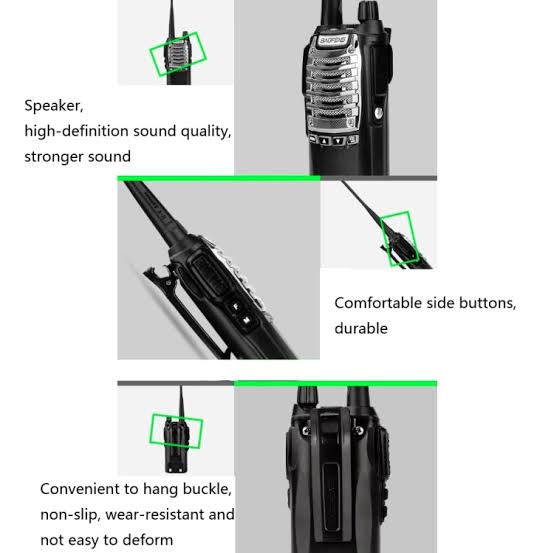 BAOFENG

Speaker,
high-definition sound quality,
stronger sound

F
M

Comfortable side buttons,
durable

Convenient to hang buckle,
non-slip, wear-resistant and
not easy to deform